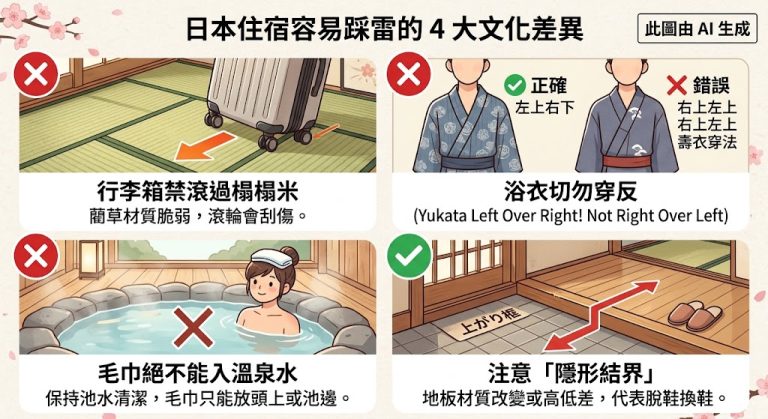 日本住宿容易踩雷的 4 大文化差異

此圖由 AI 生成

行李箱禁滾過榻榻米
藺草材質脆弱，滾輪會刮傷。

正確
左上右下

錯誤
右上左上
右上左上
壽衣穿法

浴衣切勿穿反
(Yukata Left Over Right! Not Right Over Left)

毛巾絕不能入溫泉水
保持池水清潔，毛巾只能放頭上或池邊。

上がり框

注意「隱形結界」
地板材質改變或高低差，代表脫鞋換鞋。